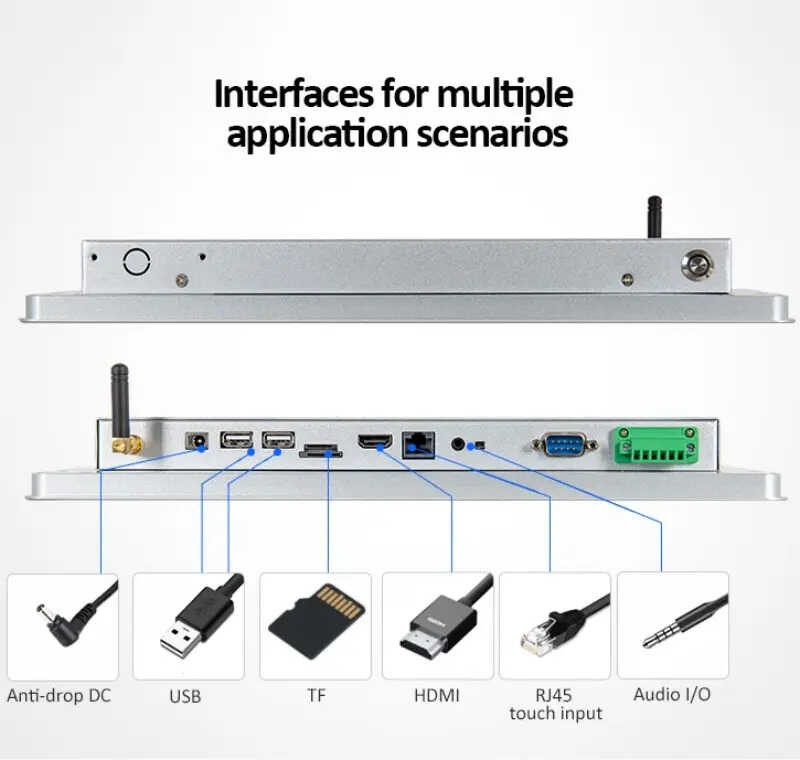 Interfaces for multiple application scenarios

Anti-drop DC

USB

TF

HDMI

RJ45
touch input

Audio I/O